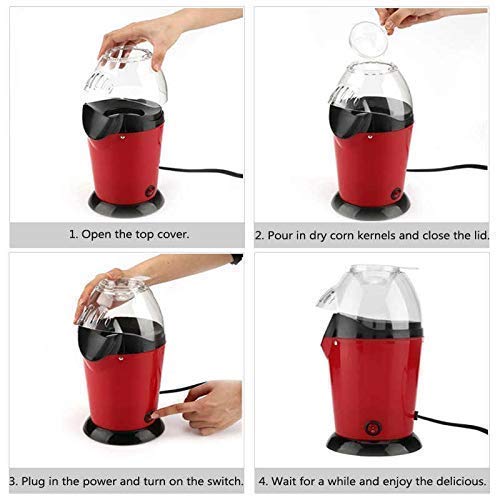 1. Open the top cover.

2. Pour in dry corn kernels and close the lid.

3. Plug in the power and turn on the switch.

4. Wait for a while and enjoy the delicious.