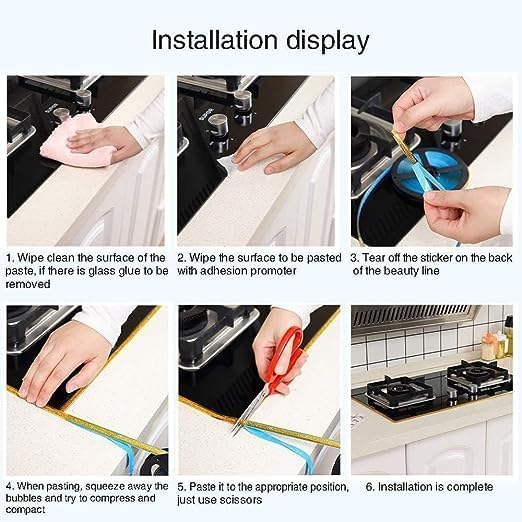 Installation display

1. Wipe clean the surface of the paste, if there is glass glue to be removed

2. Wipe the surface to be pasted with adhesion promoter

3. Tear off the sticker on the back of the beauty line

4. When pasting, squeeze away the bubbles and try to compress and compact

5. Paste it to the appropriate position, just use scissors

6. Installation is complete