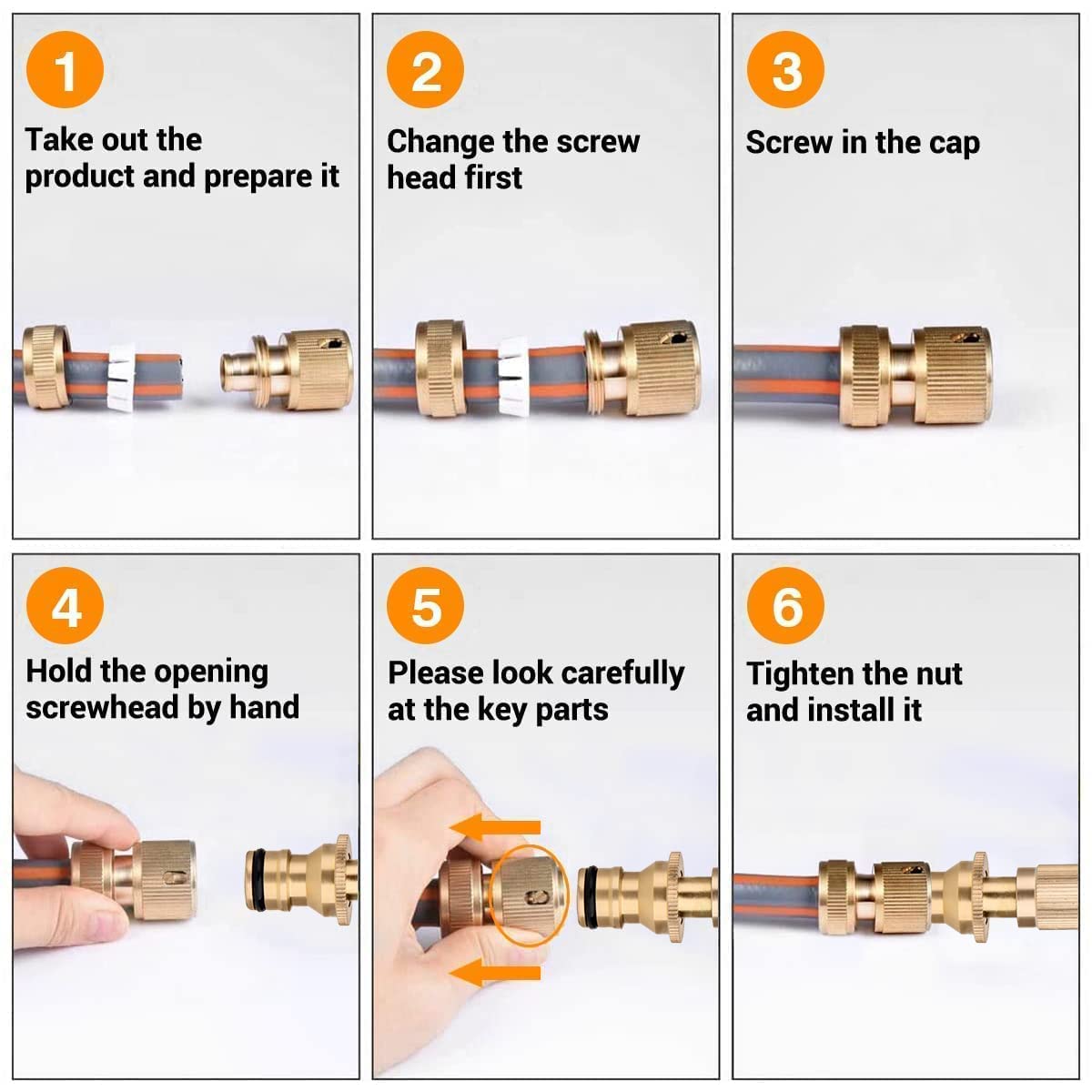 1
Take out the product and prepare it

2
Change the screw head first

3
Screw in the cap

4
Hold the opening screwhead by hand

5
Please look carefully at the key parts

6
Tighten the nut and install it