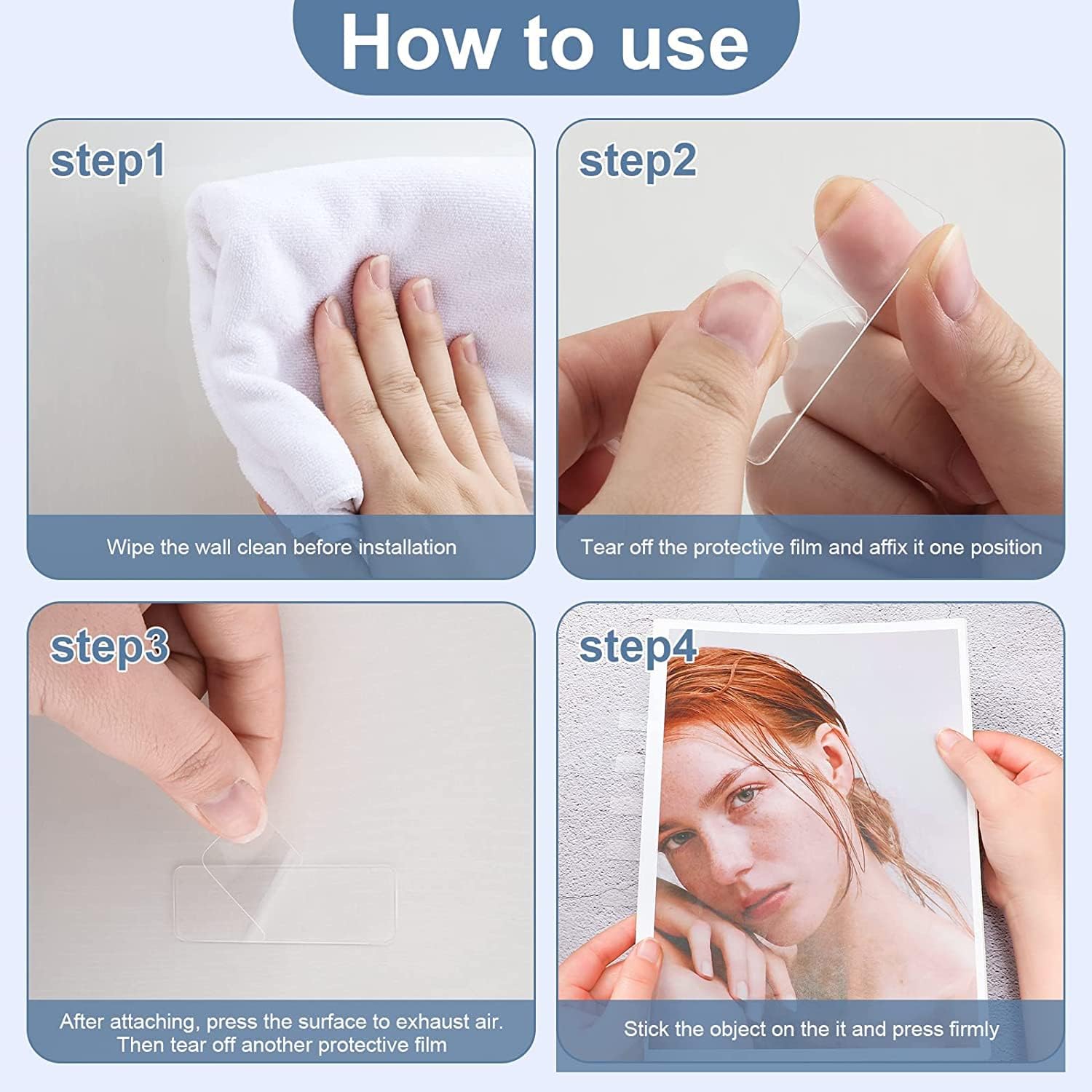 How to use

step1

Wipe the wall clean before installation

step2

Tear off the protective film and affix it one position

step3

After attaching, press the surface to exhaust air. Then tear off another protective film

step4

Stick the object on the it and press firmly